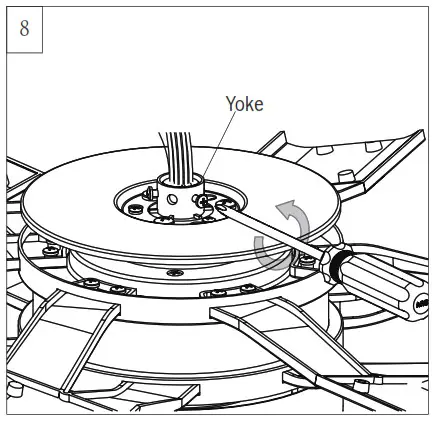 8

Yoke