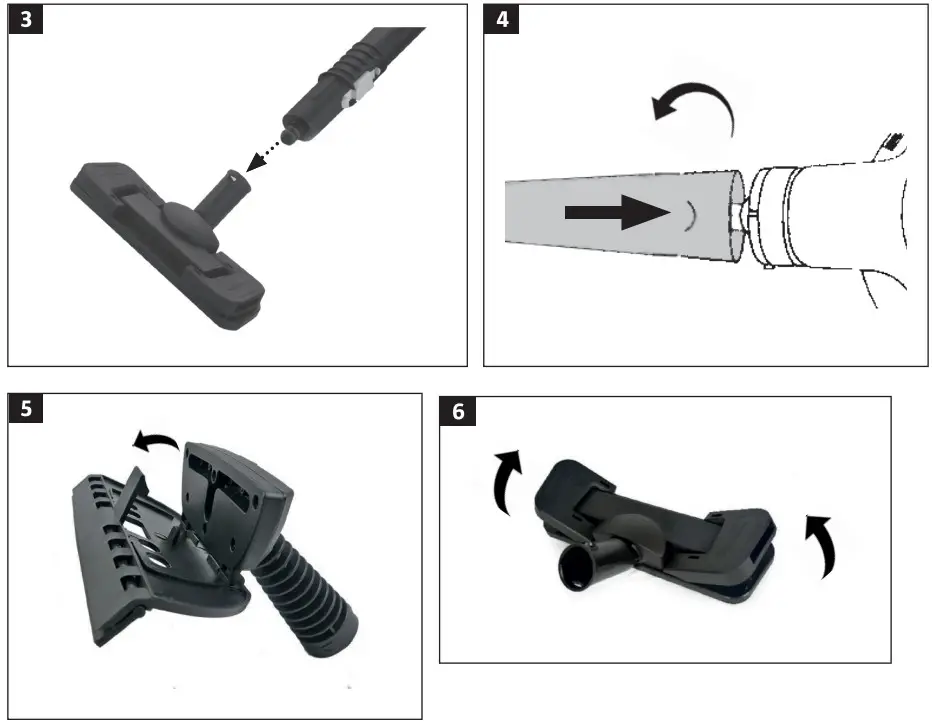 3

4

5

6