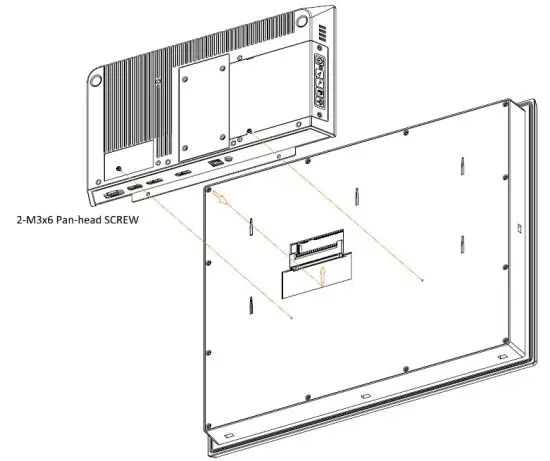 2-M3x6 Pan-head SCREW