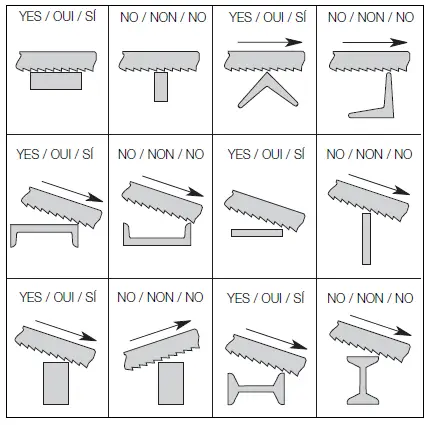 | YES / OUI / SÍ | NO / NON / NO | YES / OUI / SÍ | NO / NON / NO |
|---|---|---|---|
| YES / OUI / SÍ | NO / NON / NO | YES / OUI / SÍ | NO / NON / NO |
| YES / OUI / SÍ | NO / NON / NO | YES / OUI / SÍ | NO / NON / NO |