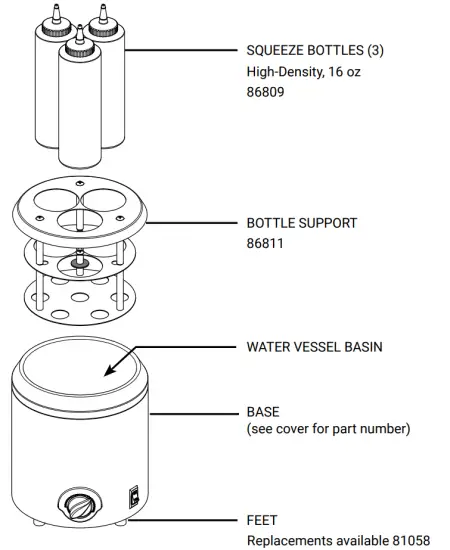 SQUEEZE BOTTLES (3)
High-Density, 16 oz
86809

BOTTLE SUPPORT
86811

WATER VESSEL BASIN

BASE
(see cover for part number)

FEET
Replacements available 81058