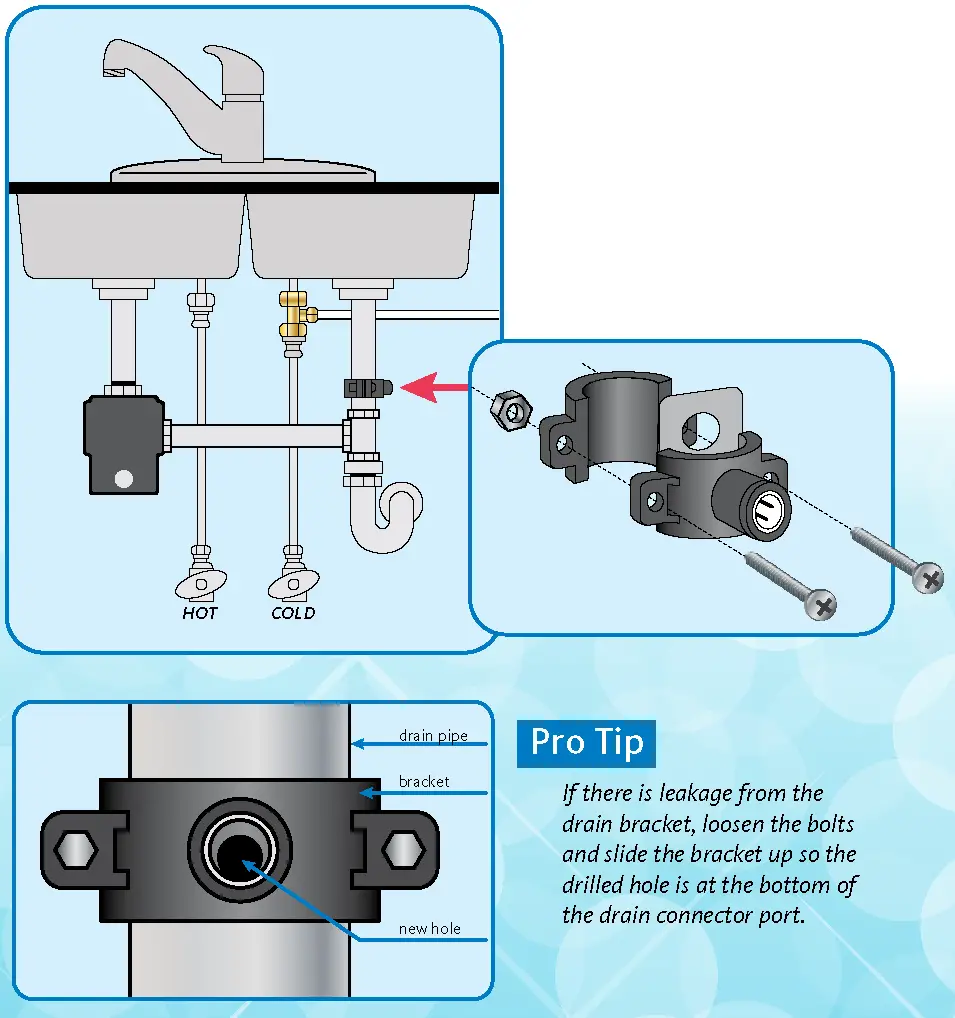 HOT
COLD

drain pipe
bracket
new hole

Pro Tip

If there is leakage from the drain bracket, loosen the bolts and slide the bracket up so the drilled hole is at the bottom of the drain connector port.