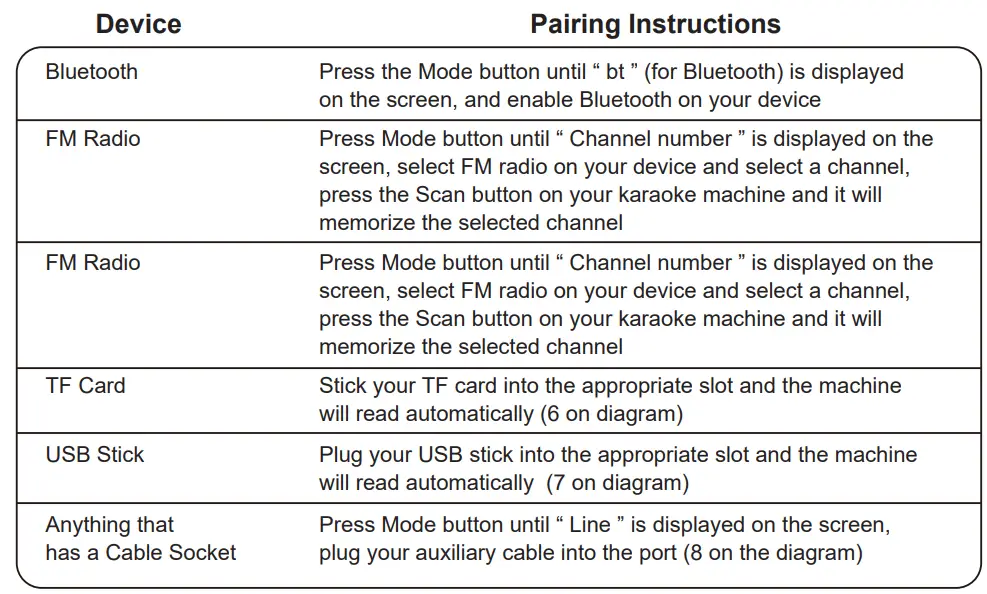 | Device | Pairing Instructions |
|---|---|
| Bluetooth | Press the Mode button until “ bt ” (for Bluetooth) is displayed on the screen, and enable Bluetooth on your device |
| FM Radio | Press Mode button until “ Channel number ” is displayed on the screen, select FM radio on your device and select a channel, press the Scan button on your karaoke machine and it will memorize the selected channel |
| FM Radio | Press Mode button until “ Channel number ” is displayed on the screen, select FM radio on your device and select a channel, press the Scan button on your karaoke machine and it will memorize the selected channel |
| TF Card | Stick your TF card into the appropriate slot and the machine will read automatically (6 on diagram) |
| USB Stick | Plug your USB stick into the appropriate slot and the machine will read automatically (7 on diagram) |
| Anything that has a Cable Socket | Press Mode button until “ Line ” is displayed on the screen, plug your auxiliary cable into the port (8 on the diagram) |