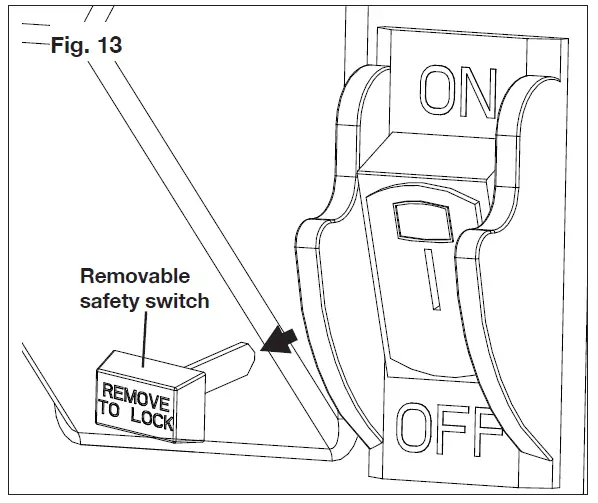 Fig. 13

ON

Removable safety switch

REMOVE TO LOCK

OFF