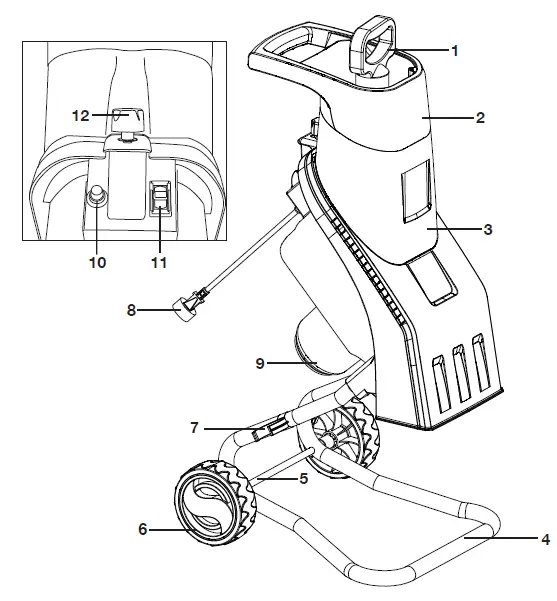 12
10
11
1
2
3
8
9
7
5
6
4