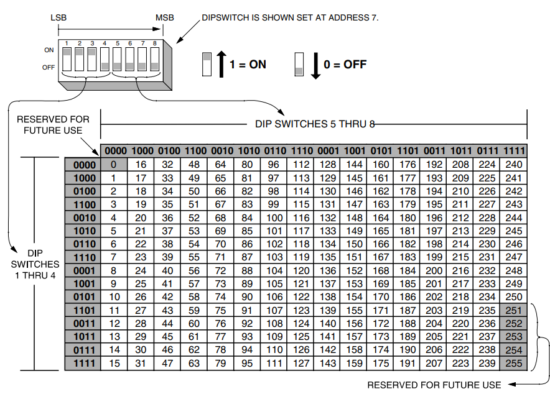 LSB

MSB

DIPSWITCH IS SHOWN SET AT ADDRESS 7.

1 2 3 4 5 6 7 8

ON

OFF

1 = ON

0 = OFF

RESERVED FOR FUTURE USE

DIP SWITCHES 5 THRU 8

DIP SWITCHES 1 THRU 4

| | 0000 | 1000 | 0100 | 1100 | 0010 | 1010 | 0110 | 1110 | 0001 | 1001 | 0101 | 1101 | 0011 | 1011 | 0111 | 1111 |
|---|---|---|---|---|---|---|---|---|---|---|---|---|---|---|---|---|
| 0000 | 0 | 16 | 32 | 48 | 64 | 80 | 96 | 112 | 128 | 144 | 160 | 176 | 192 | 208 | 224 | 240 |
| 1000 | 1 | 17 | 33 | 49 | 65 | 81 | 97 | 113 | 129 | 145 | 161 | 177 | 193 | 209 | 225 | 241 |
| 0100 | 2 | 18 | 34 | 50 | 66 | 82 | 98 | 114 | 130 | 146 | 162 | 178 | 194 | 210 | 226 | 242 |
| 1100 | 3 | 19 | 35 | 51 | 67 | 83 | 99 | 115 | 131 | 147 | 163 | 179 | 195 | 211 | 227 | 243 |
| 0010 | 4 | 20 | 36 | 52 | 68 | 84 | 100 | 116 | 132 | 148 | 164 | 180 | 196 | 212 | 228 | 244 |
| 1010 | 5 | 21 | 37 | 53 | 69 | 85 | 101 | 117 | 133 | 149 | 165 | 181 | 197 | 213 | 229 | 245 |
| 0110 | 6 | 22 | 38 | 54 | 70 | 86 | 102 | 118 | 134 | 150 | 166 | 182 | 198 | 214 | 230 | 246 |
| 1110 | 7 | 23 | 39 | 55 | 71 | 87 | 103 | 119 | 135 | 151 | 167 | 183 | 199 | 215 | 231 | 247 |
| 0001 | 8 | 24 | 40 | 56 | 72 | 88 | 104 | 120 | 136 | 152 | 168 | 184 | 200 | 216 | 232 | 248 |
| 1001 | 9 | 25 | 41 | 57 | 73 | 89 | 105 | 121 | 137 | 153 | 169 | 185 | 201 | 217 | 233 | 249 |
| 0101 | 10 | 26 | 42 | 58 | 74 | 90 | 106 | 122 | 138 | 154 | 170 | 186 | 202 | 218 | 234 | 250 |
| 1101 | 11 | 27 | 43 | 59 | 75 | 91 | 107 | 123 | 139 | 155 | 171 | 187 | 203 | 219 | 235 | 251 |
| 0011 | 12 | 28 | 44 | 60 | 76 | 92 | 108 | 124 | 140 | 156 | 172 | 188 | 204 | 220 | 236 | 252 |
| 1011 | 13 | 29 | 45 | 61 | 77 | 93 | 109 | 125 | 141 | 157 | 173 | 189 | 205 | 221 | 237 | 253 |
| 0111 | 14 | 30 | 46 | 62 | 78 | 94 | 110 | 126 | 142 | 158 | 174 | 190 | 206 | 222 | 238 | 254 |
| 1111 | 15 | 31 | 47 | 63 | 79 | 95 | 111 | 127 | 143 | 159 | 175 | 191 | 207 | 223 | 239 | 255 |

RESERVED FOR FUTURE USE