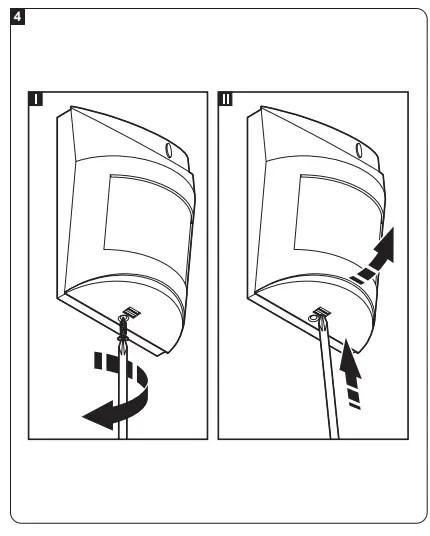 4

I

II