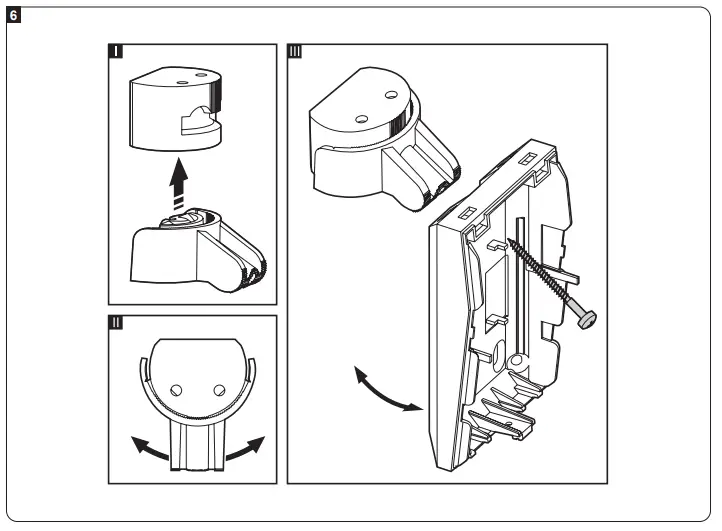 6

I

II

III