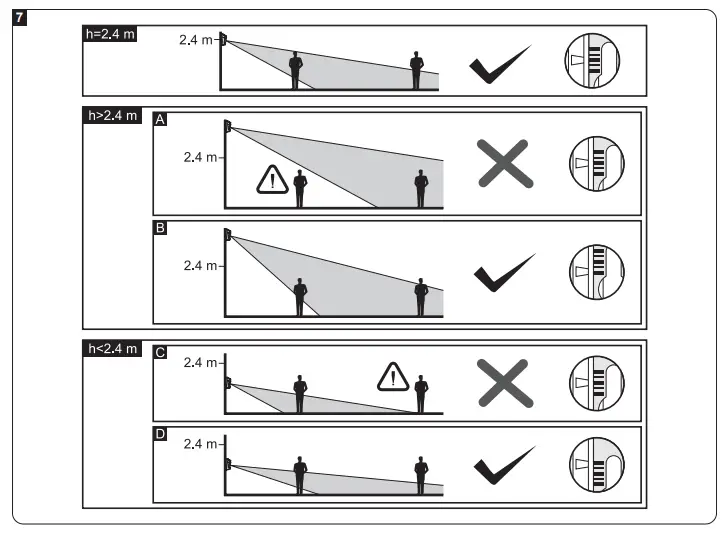 7

h=2.4 m

2.4 m

h>2.4 m

A

2.4 m

B

2.4 m

h<2.4 m

C

2.4 m

D

2.4 m