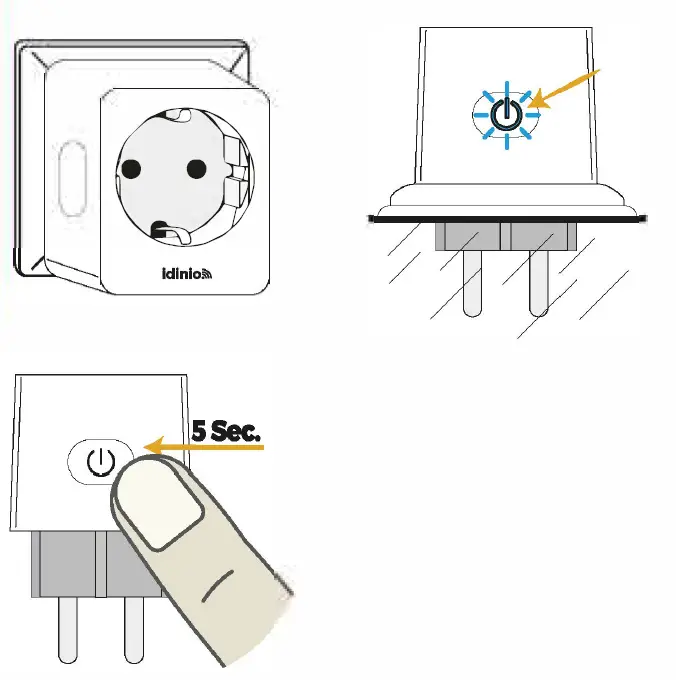 idinio

5 Sec.