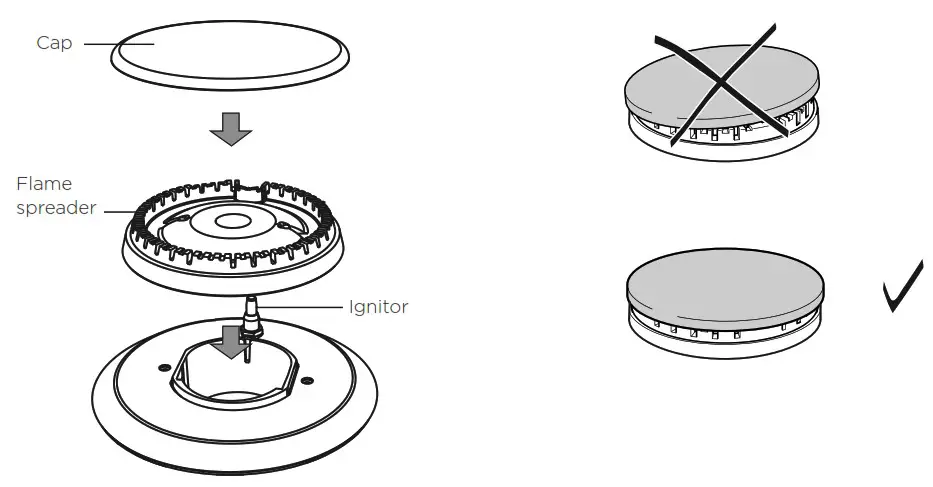 Cap

Flame spreader

Ignitor