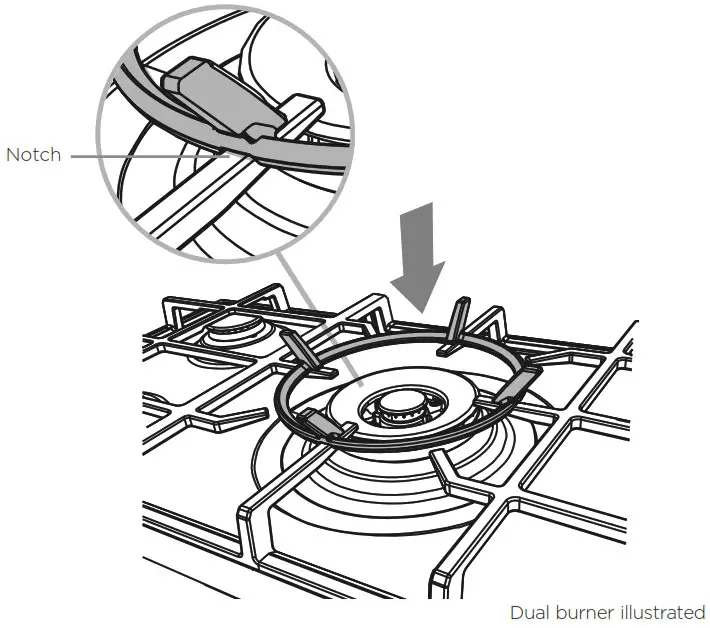 Notch

Dual burner illustrated