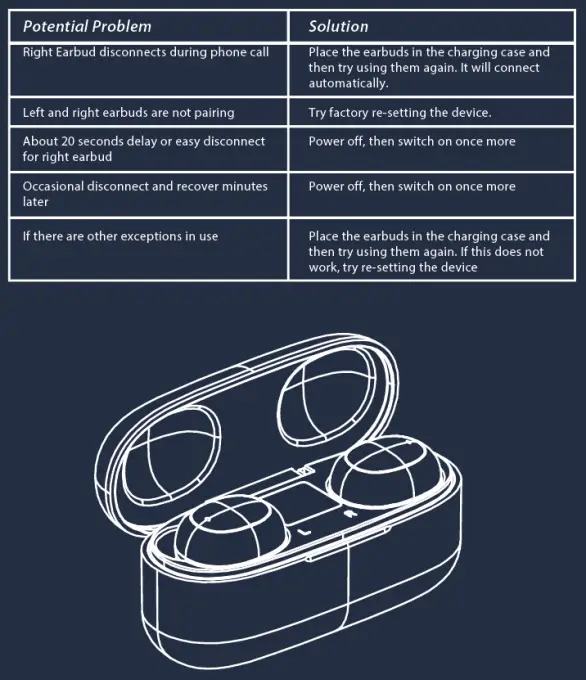 | Potential Problem | Solution |
|---|---|
| Right Earbud disconnects during phone call | Place the earbuds in the charging case and then try using them again. It will connect automatically. |
| Left and right earbuds are not pairing | Try factory re-setting the device. |
| About 20 seconds delay or easy disconnect for right earbud | Power off, then switch on once more |
| Occasional disconnect and recover minutes later | Power off, then switch on once more |
| If there are other exceptions in use | Place the earbuds in the charging case and then try using them again. If this does not work, try re-setting the device |

L R