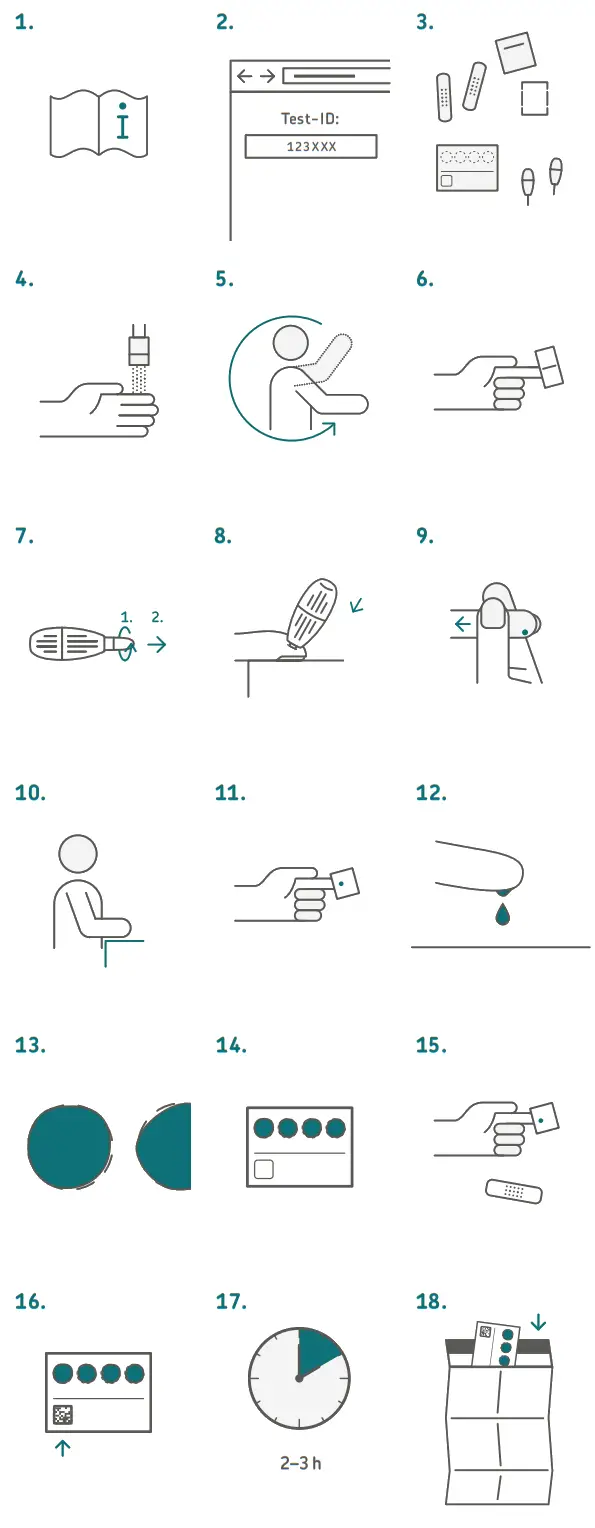 1.

2.

Test-ID:

123XXX

3.

4.

5.

6.

7.

1. 2.

8.

9.

10.

11.

12.

13.

14.

15.

16.

17.

2–3 h

18.