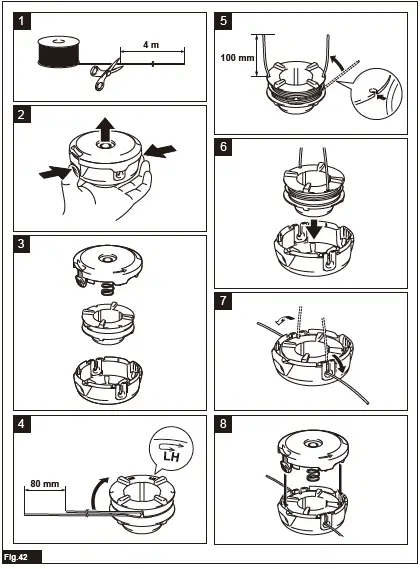 1

4 m

2

3

4

80 mm

LH

5

100 mm

6

7

8

Fig.42