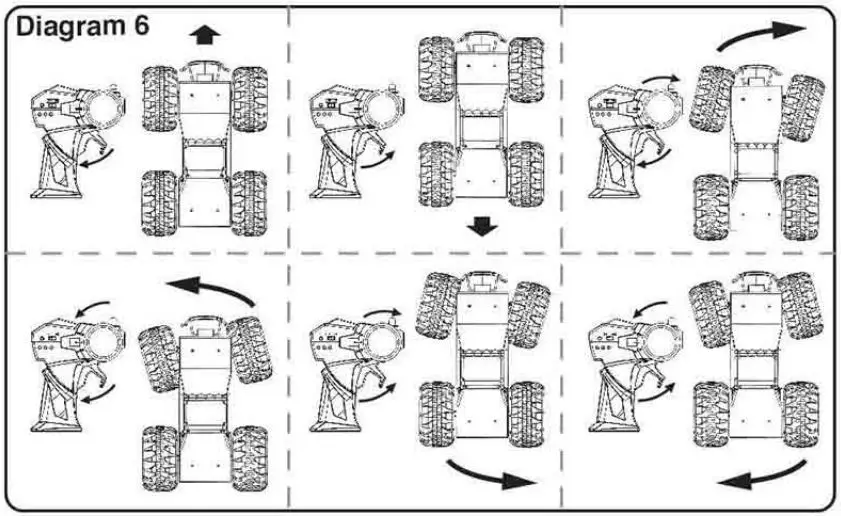 Diagram 6