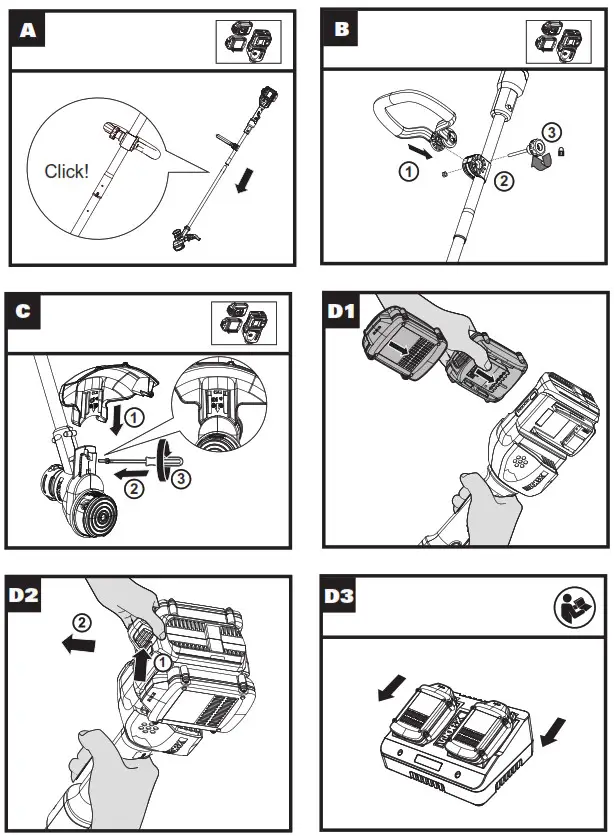 A

Click!

B

1
2
3

C

1
2
3

D1

D2

2
1

D3