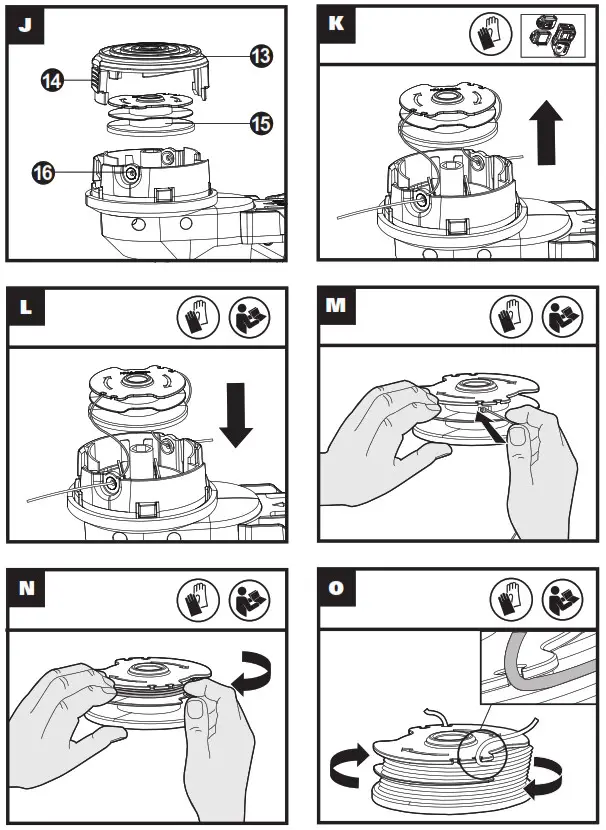 J

13

14

15

16

K

L

M

N

O