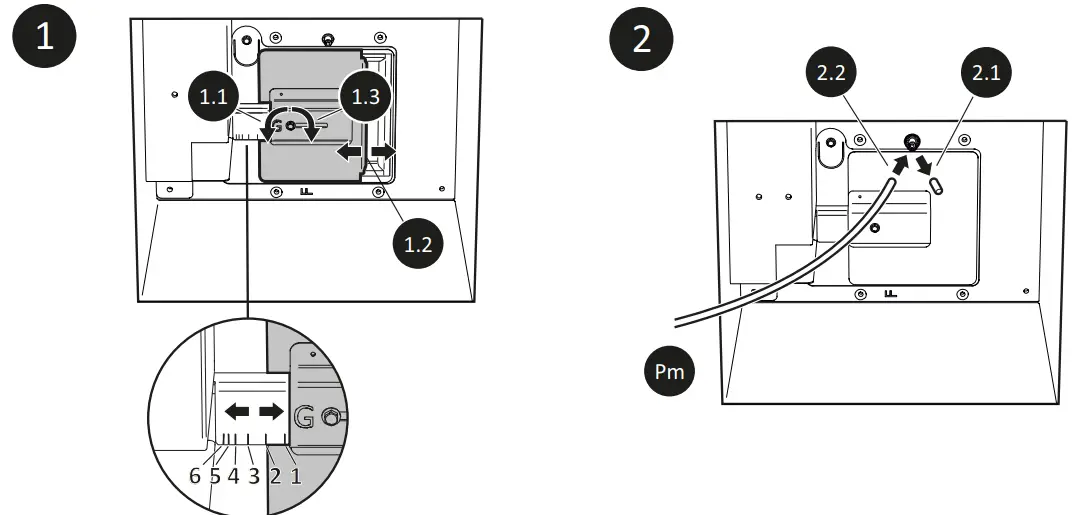 1

1.1

1.3

1.2

G

6 5 4 3 2 1

2

2.2

2.1

Pm