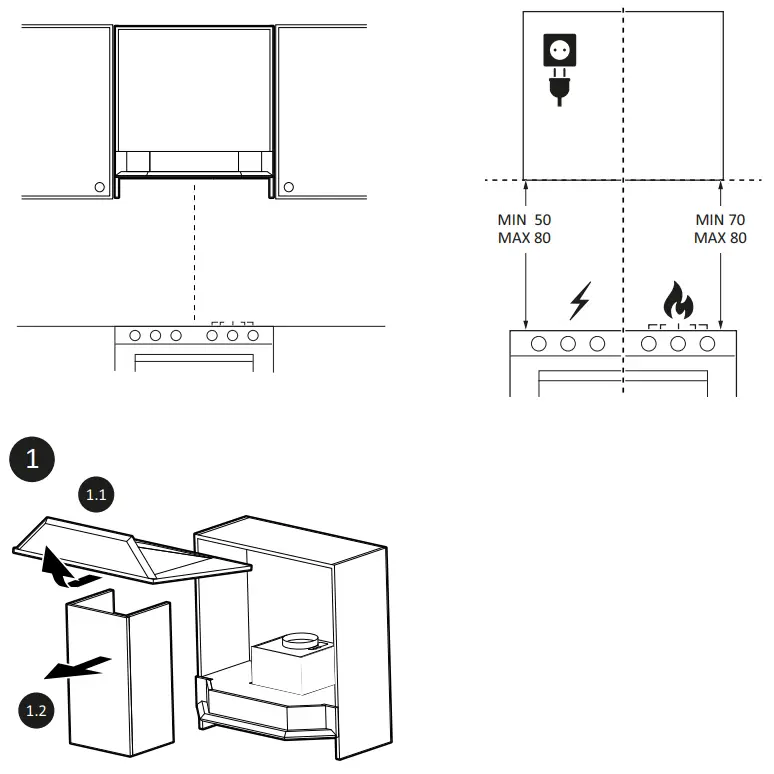 MIN 50
MAX 80

MIN 70
MAX 80

1

1.1

1.2