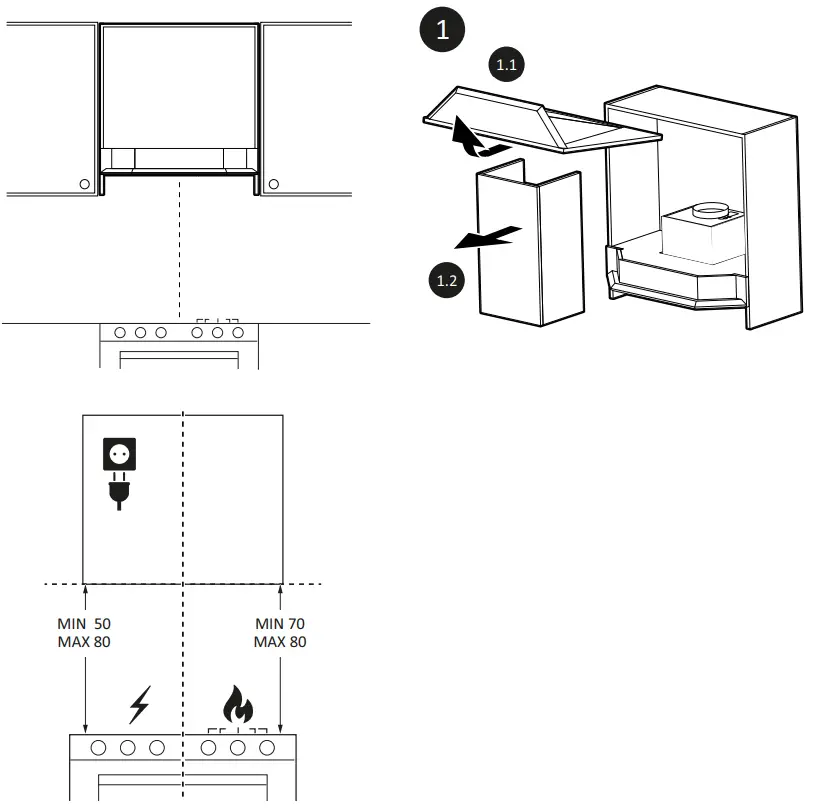 1

1.1

1.2

MIN 50
MAX 80

MIN 70
MAX 80