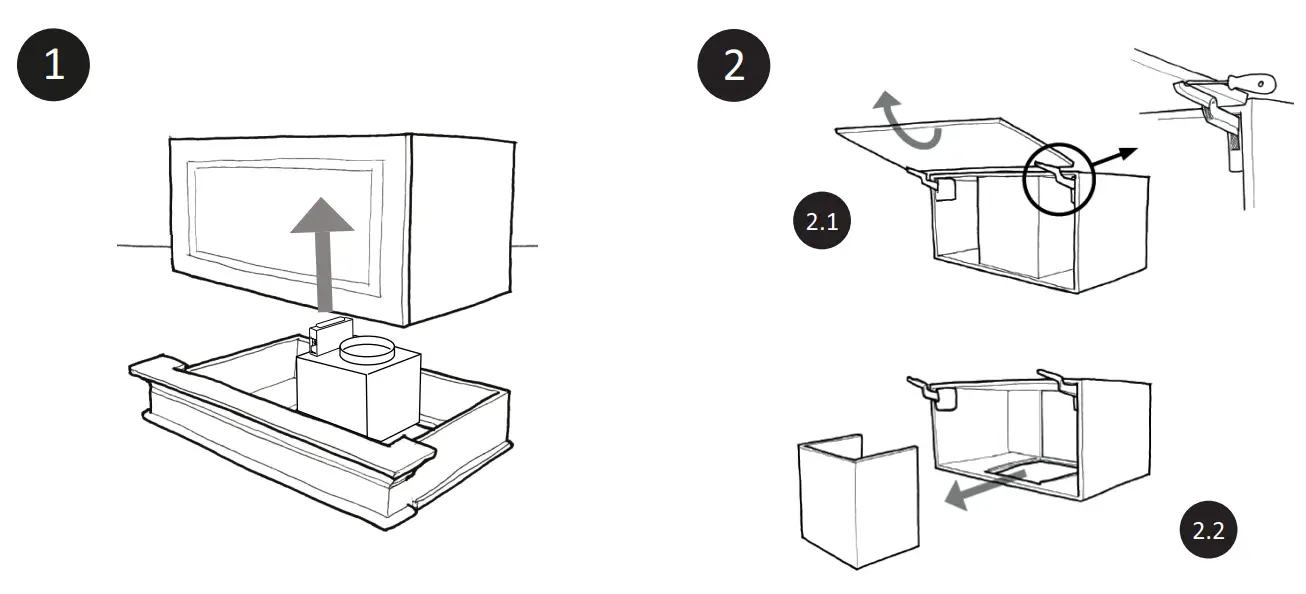 1

2

2.1

2.2