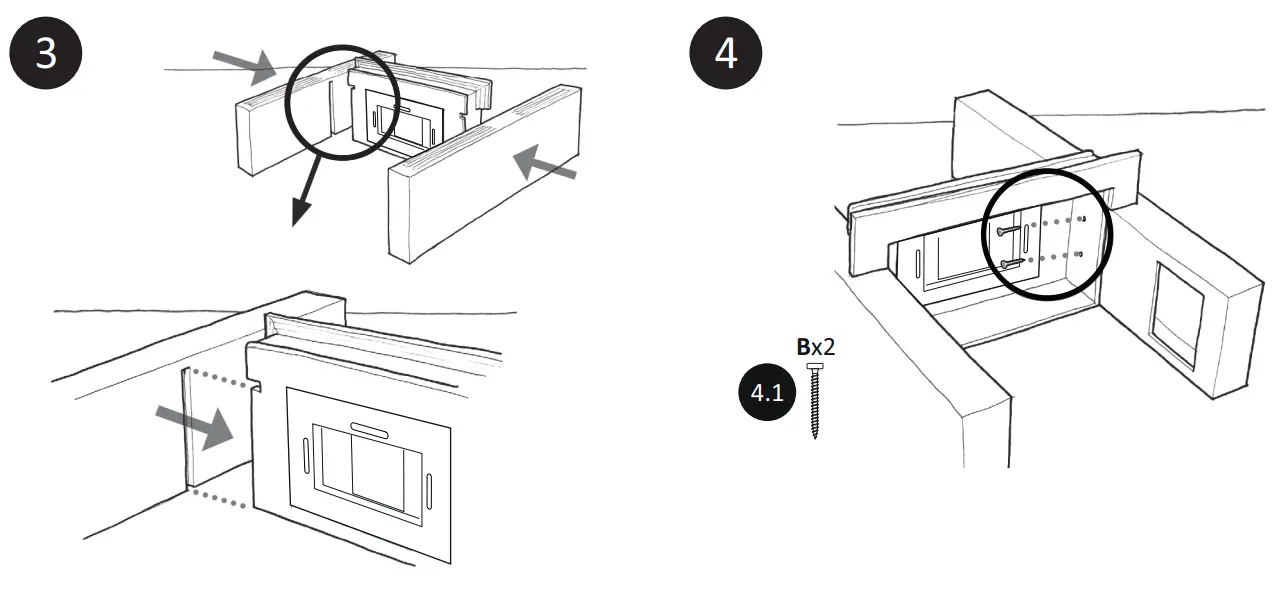 3

4

Bx2

4.1