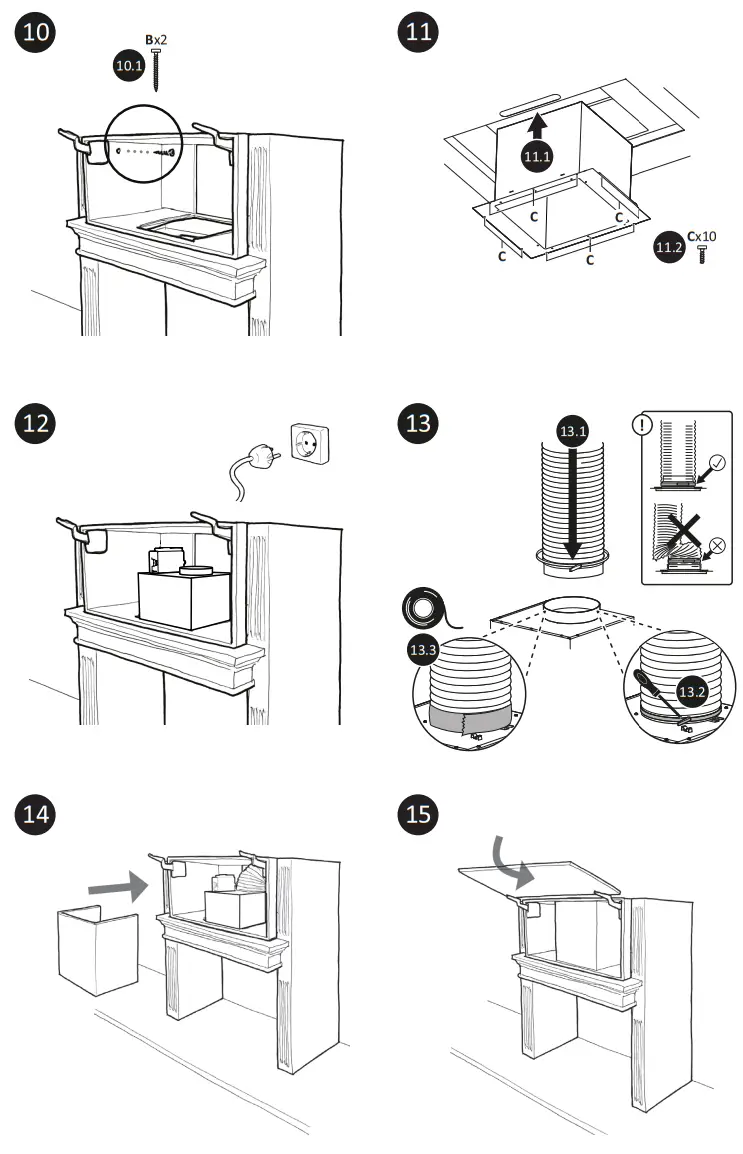 10

10.1 Bx2

11

11.1

C C C C

11.2 Cx10

12

13

13.1

!

13.3

13.2

14

15