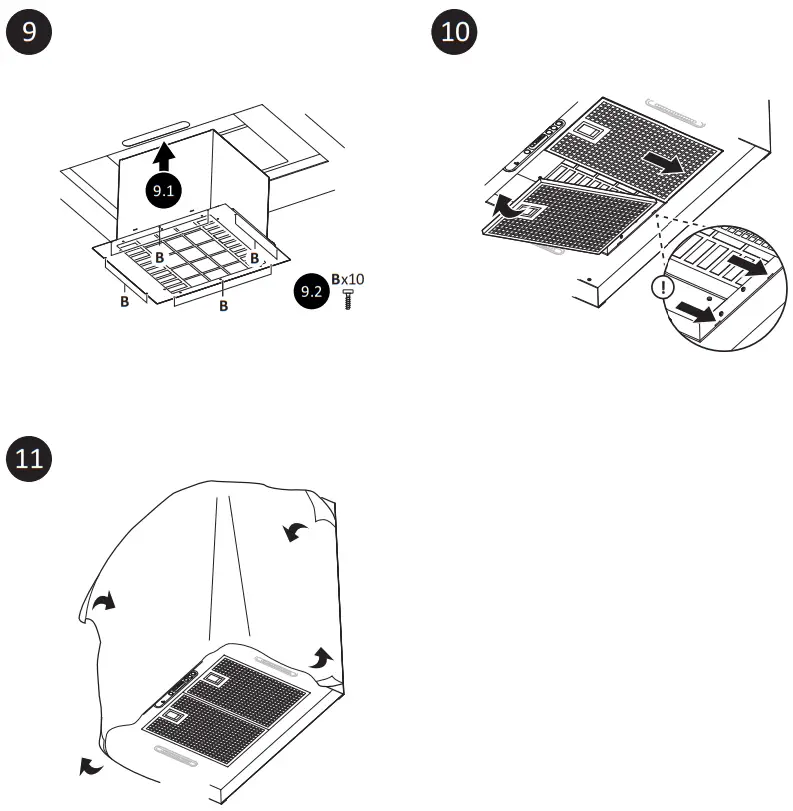 9

9.1

B
B
B
B

9.2 Bx10

10

!

11