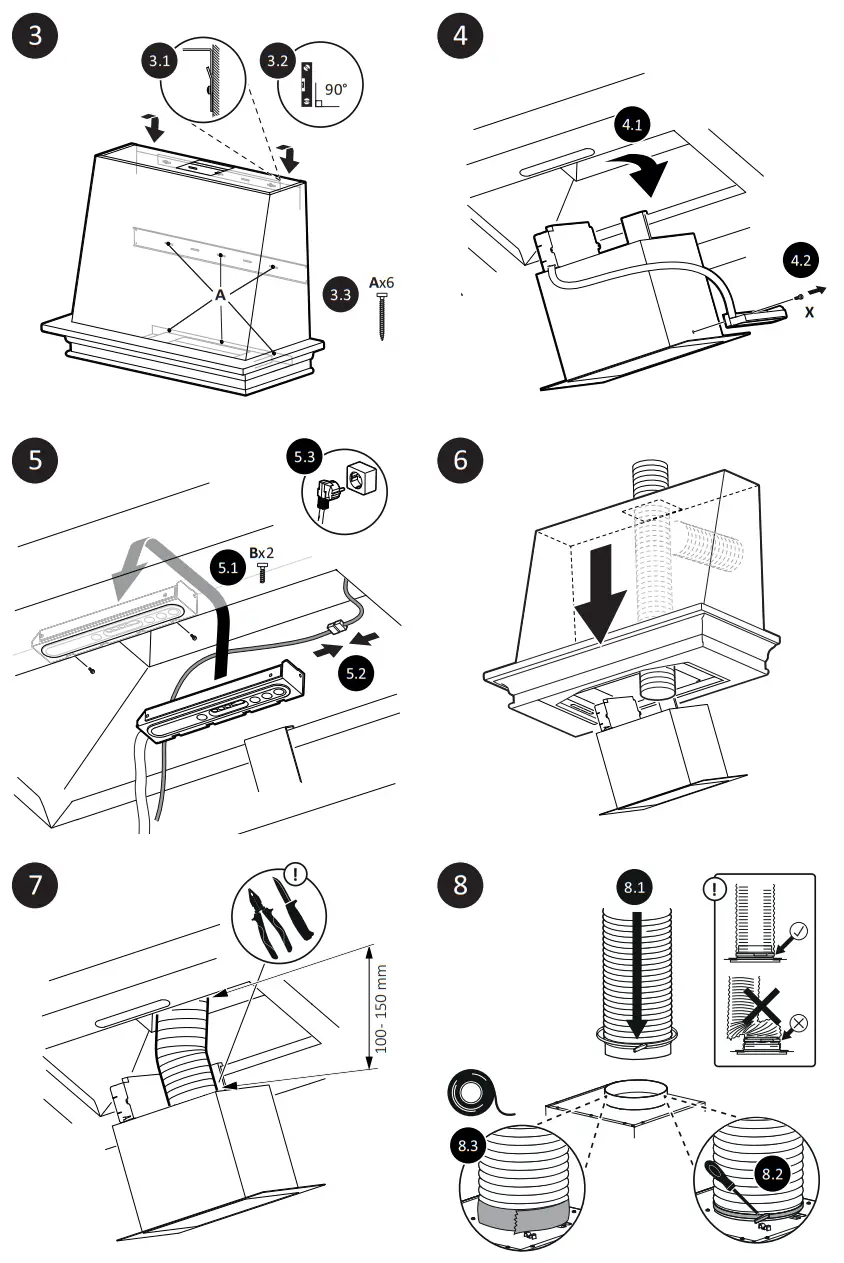 3

3.1

3.2

90°

A

3.3

Ax6

4

4.1

4.2

X

5

5.3

5.1

Bx2

5.2

6

7

!

100- 150 mm

8

8.1

!

8.3

8.2