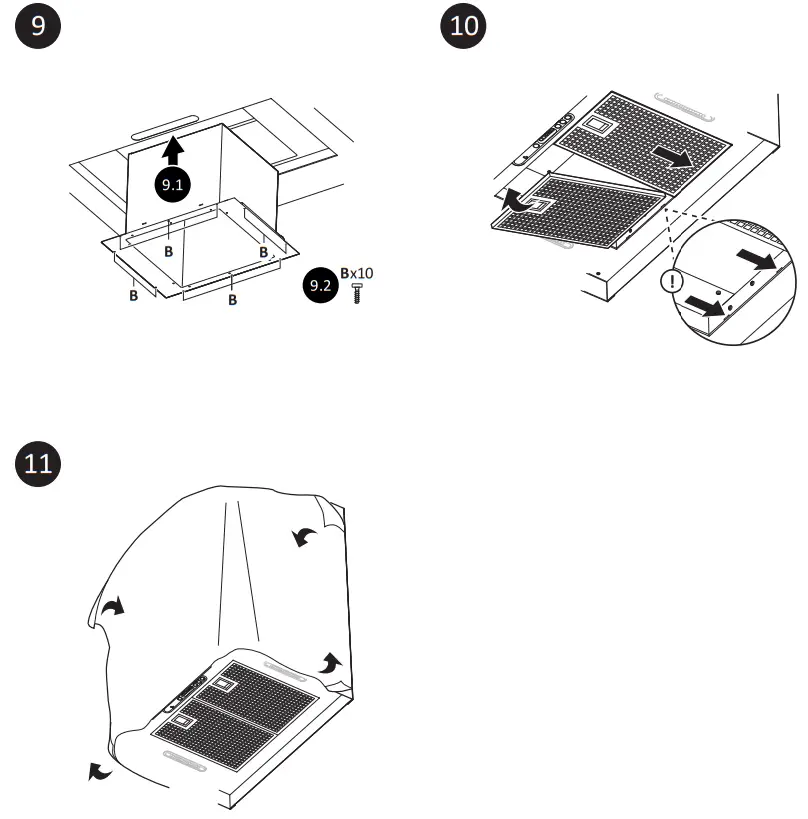 9

9.1

B
B
B
B

9.2 Bx10

10

!

11