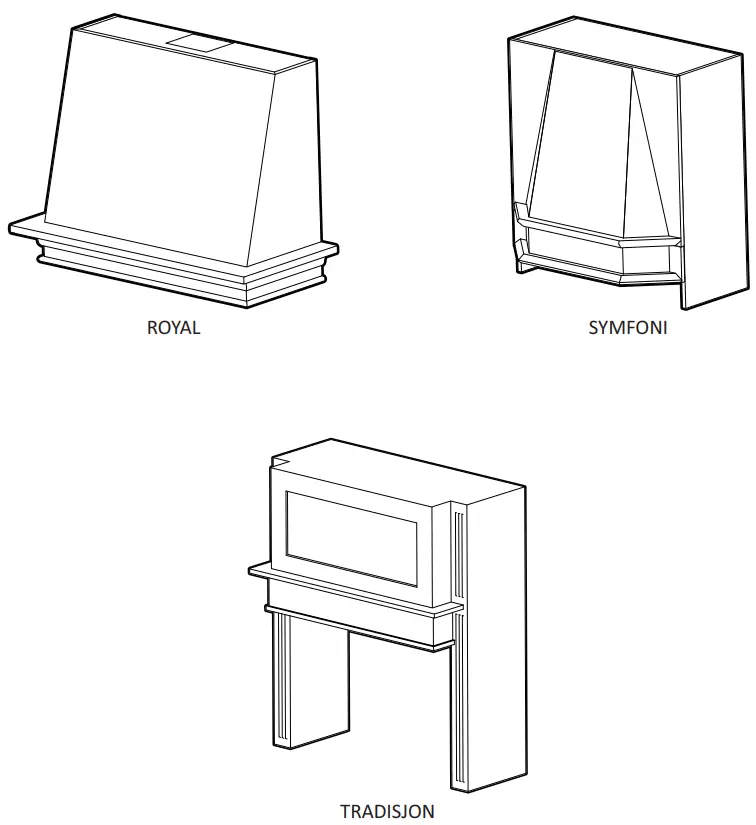 ROYAL

SYMFONI

TRADISJON