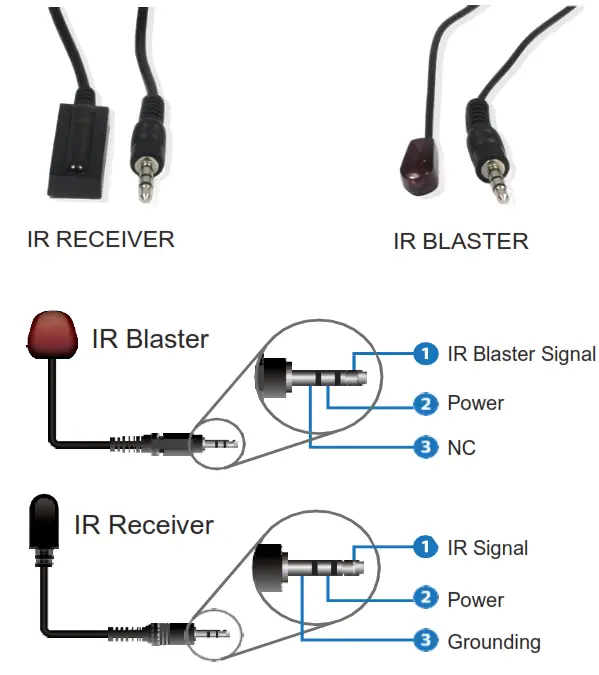 IR RECEIVER

IR BLASTER

IR Blaster

1 IR Blaster Signal

2 Power

3 NC

IR Receiver

1 IR Signal

2 Power

3 Grounding