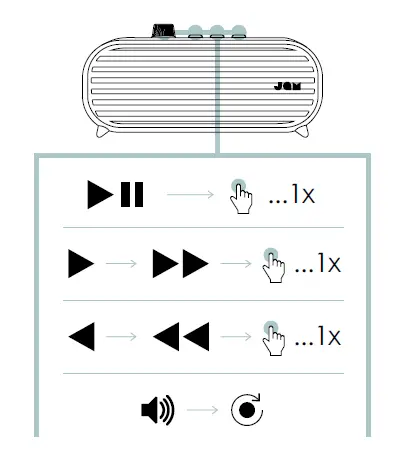 JAM

...1x

...1x

...1x