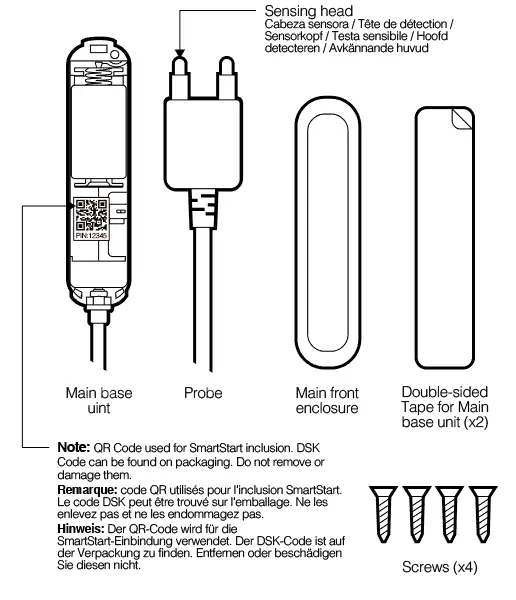 Sensing head
Cabeza sensora / Tête de détection / Sensorkopf / Testa sensibile / Hoofd detecteren / Avkännande huvud

PIN:12345

Main base uint

Probe

Main front enclosure

Double-sided Tape for Main base unit (x2)

**Note:** QR Code used for SmartStart inclusion. DSK Code can be found on packaging. Do not remove or damage them.

**Remarque:** code QR utilisés pour l'inclusion SmartStart. Le code DSK peut être trouvé sur l'emballage. Ne les enlevez pas et ne les endommagez pas.

**Hinweis:** Der QR-Code wird für die SmartStart-Einbindung verwendet. Der DSK-Code ist auf der Verpackung zu finden. Entfernen oder beschädigen Sie diesen nicht.

Screws (x4)