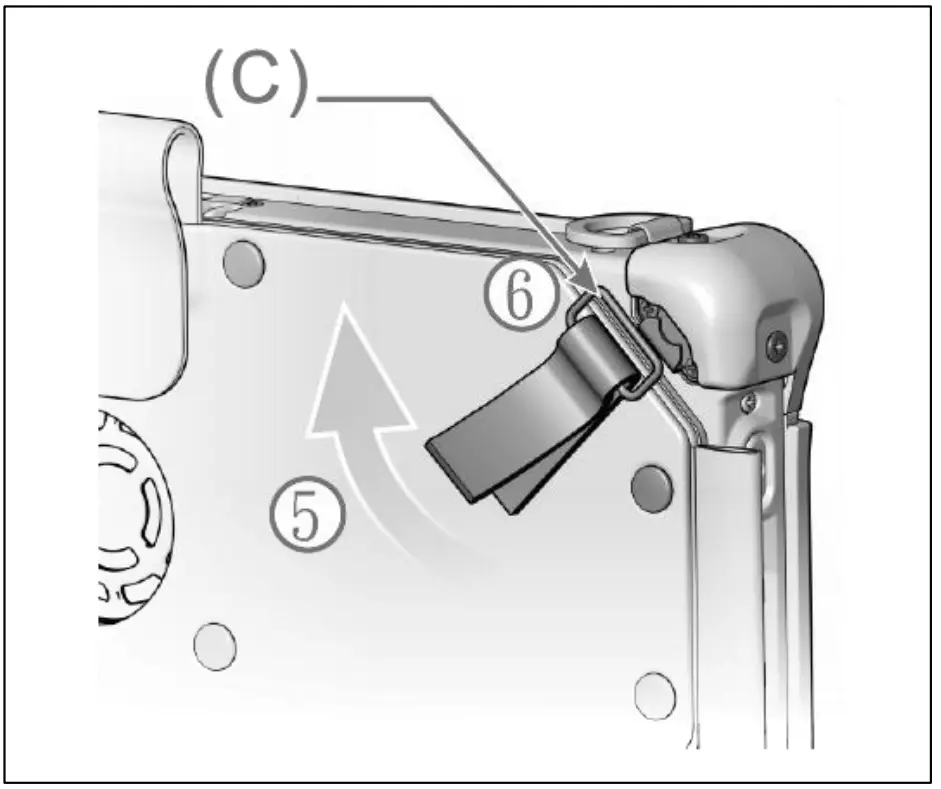 (C)
⑥
⑤