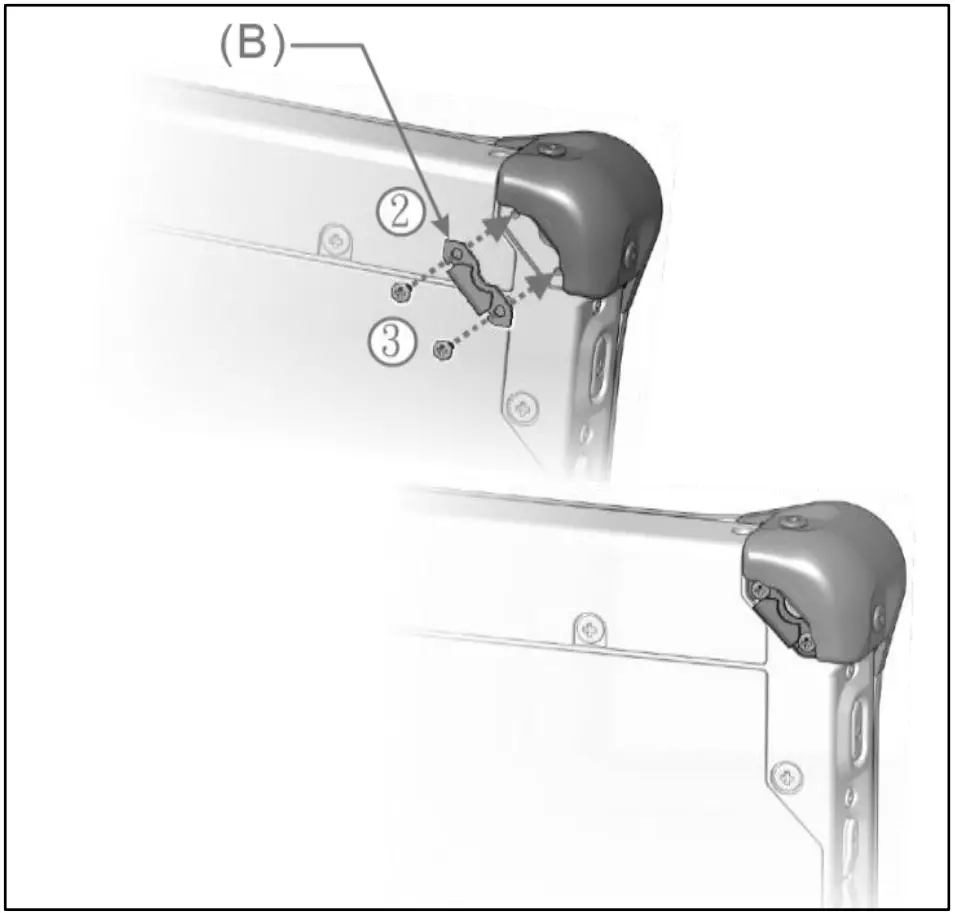 (B)
②
③