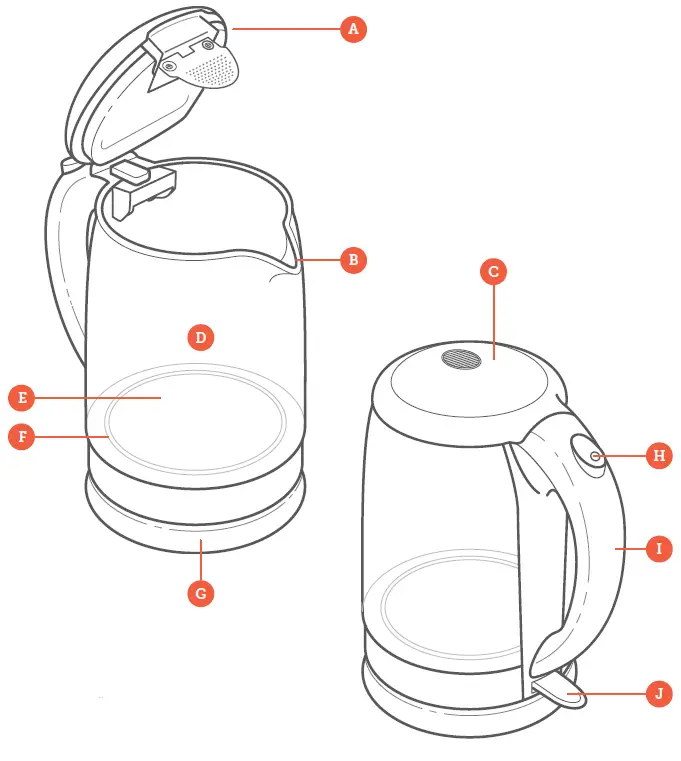 A
B
C
D
E
F
G
H
I
J