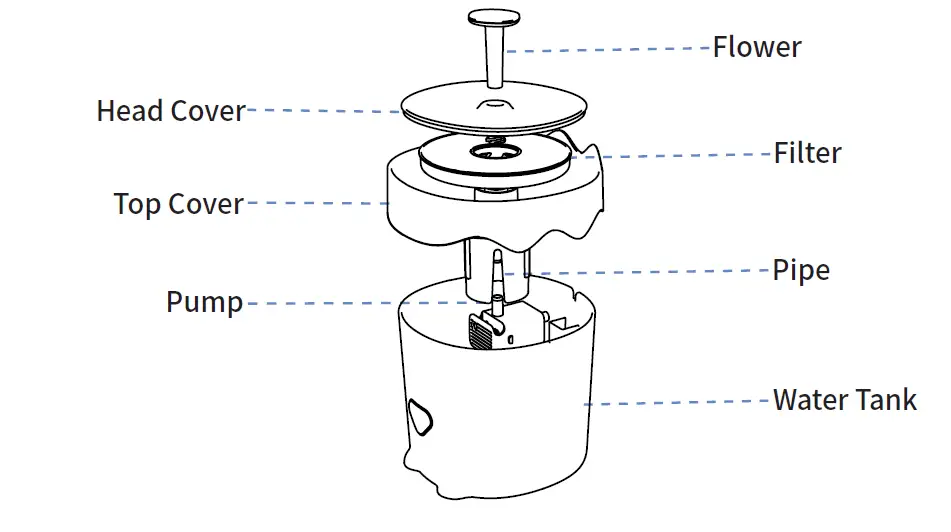 Flower
Head Cover
Filter
Top Cover
Pipe
Pump
Water Tank