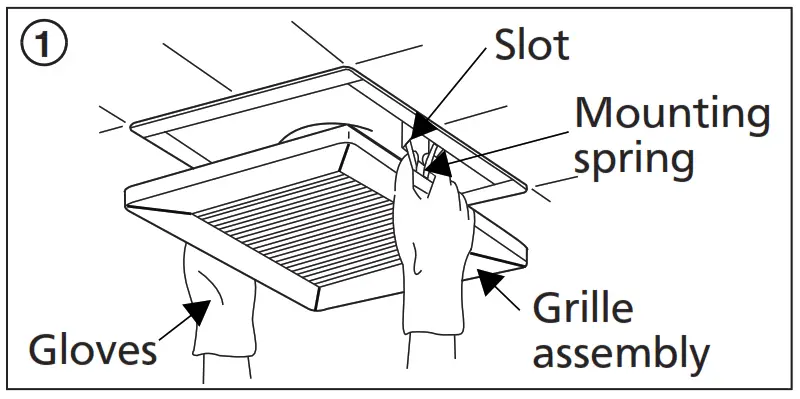 ①

Slot

Mounting spring

Grille assembly

Gloves