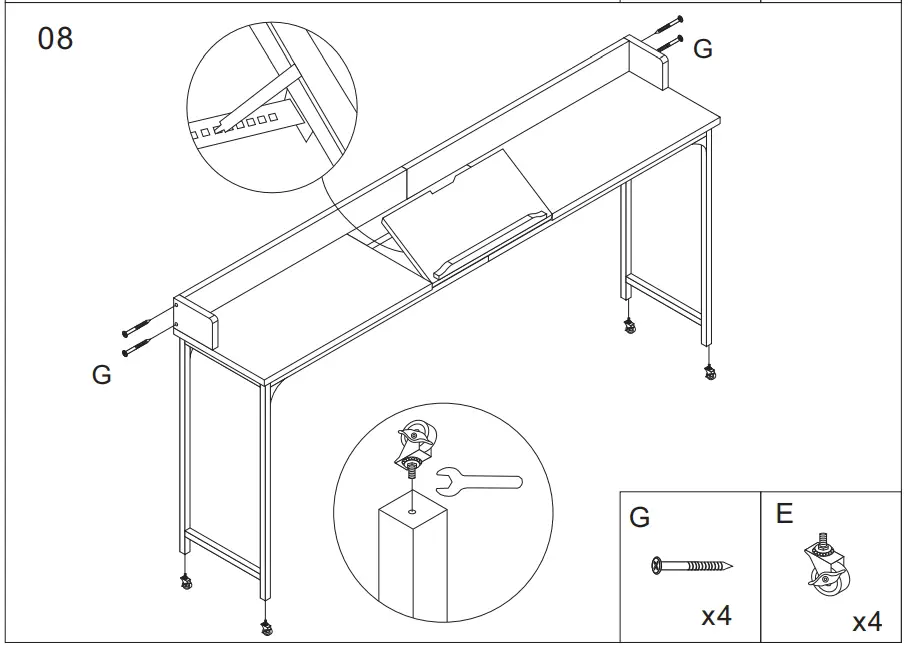 08

G

G

G

x4

E

x4