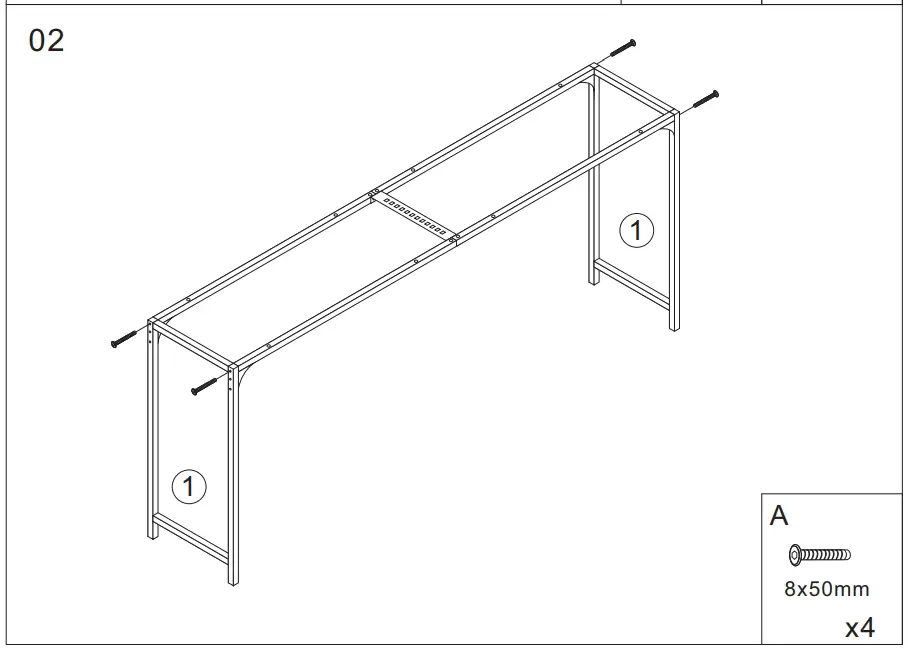 02

1

1

A

8x50mm

x4