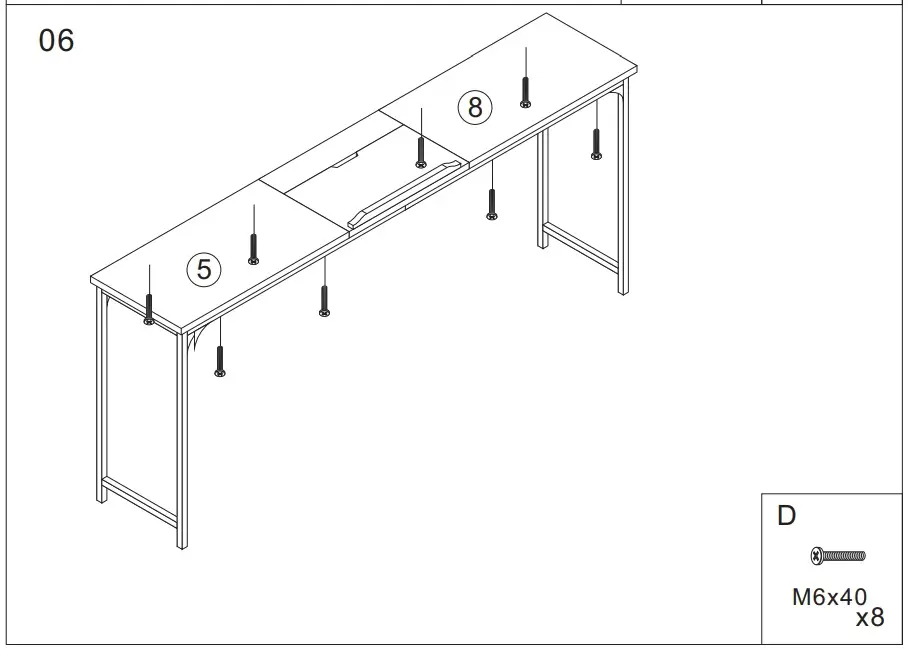 06

8

5

D

M6x40
x8