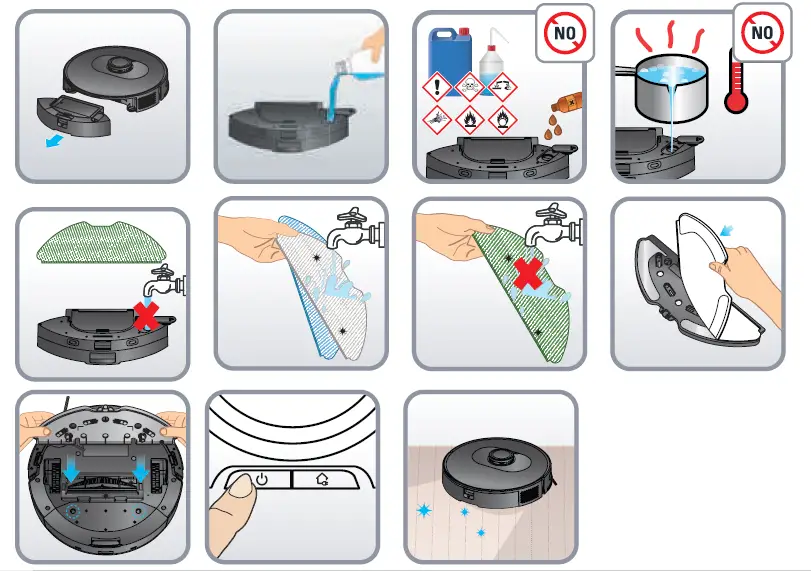 NO

NO