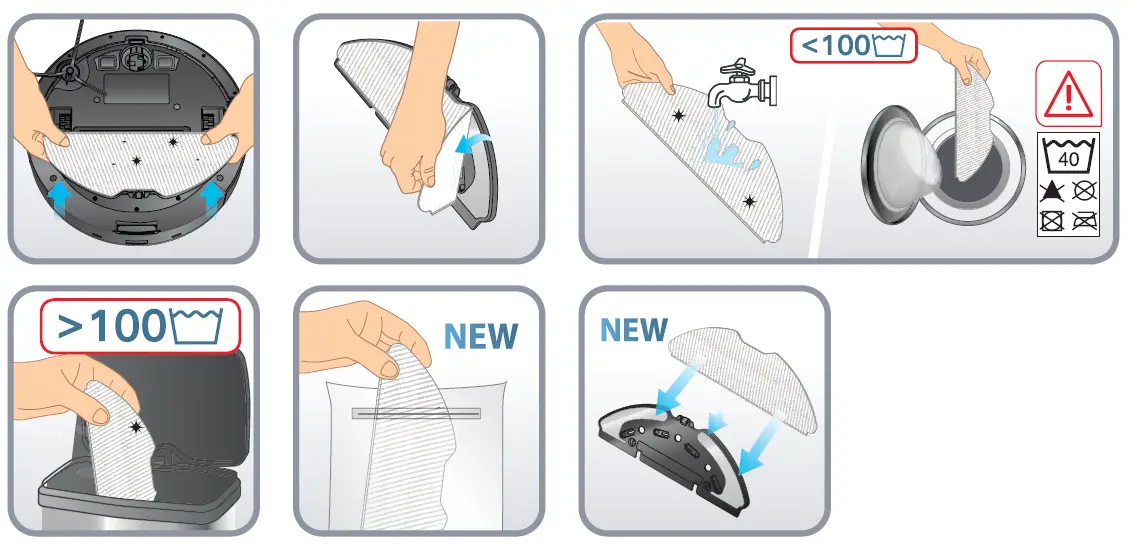 <100

40

>100

NEW

NEW