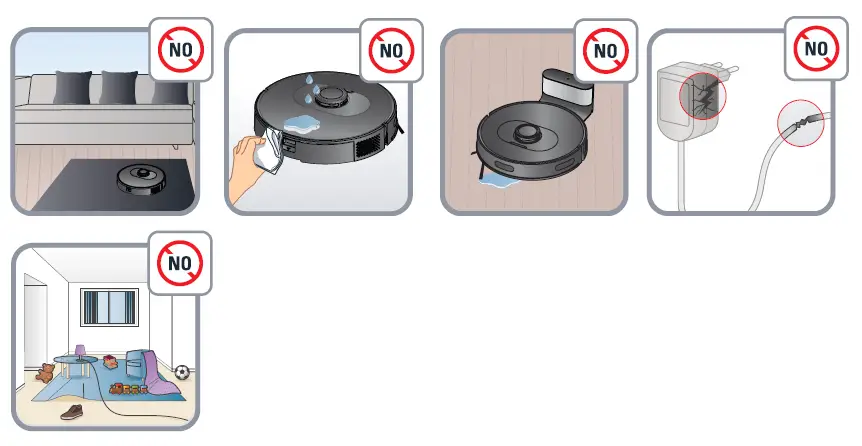 NO

NO

NO

NO

NO