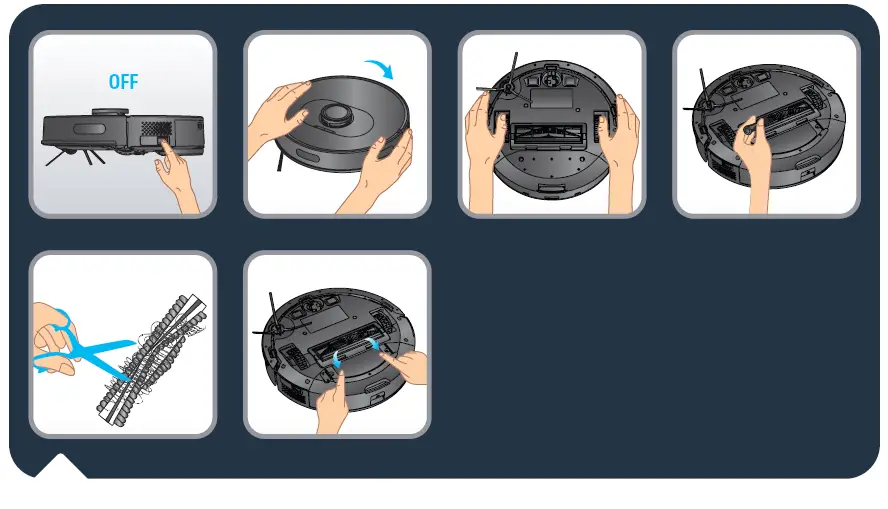 OFF