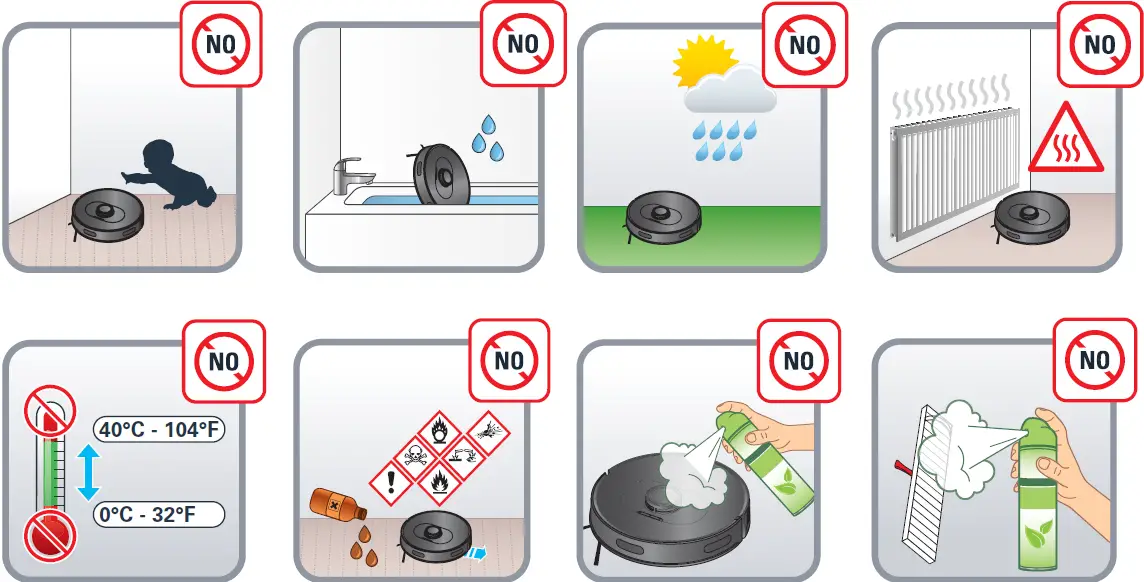 NO

NO

NO

NO

NO

40°C - 104°F

0°C - 32°F

NO

NO

NO