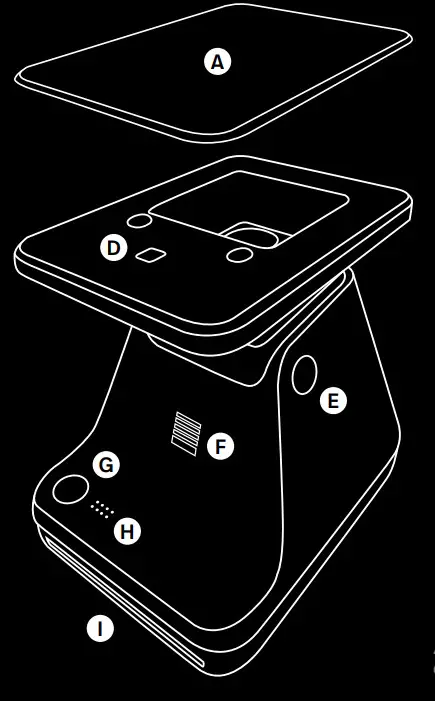 A

D

E

F

G

H

I