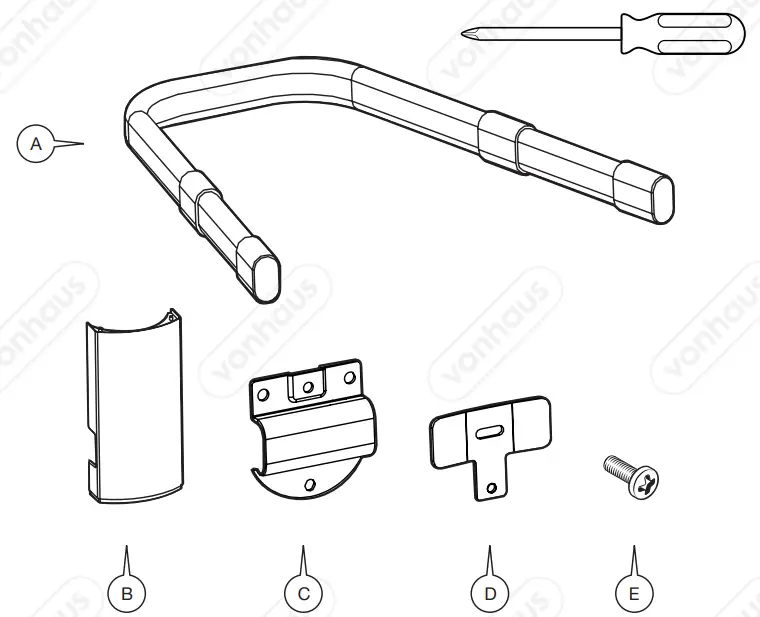 A

B

C

D

E

vonhaus